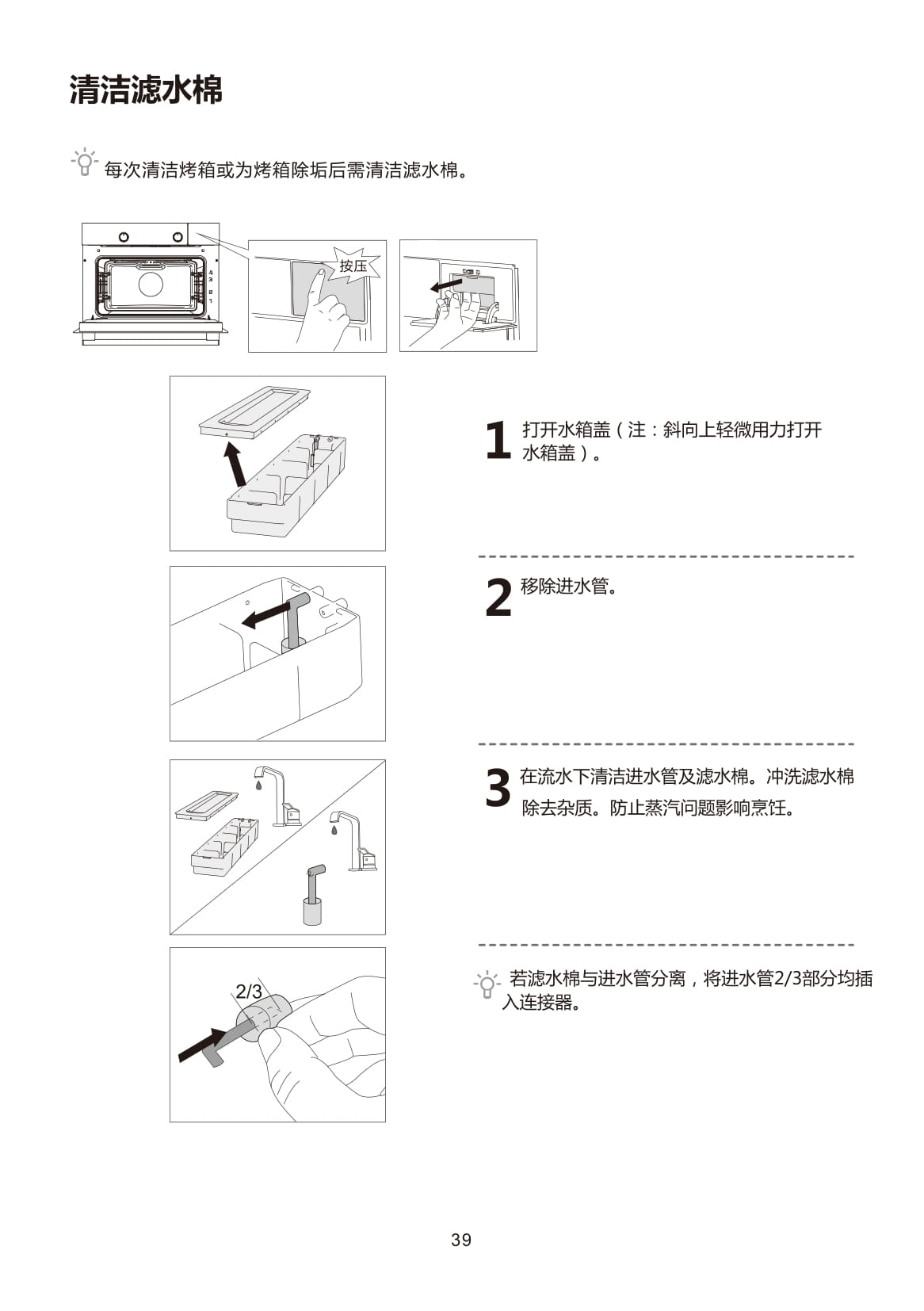 清洁滤水棉

每次清洁烤箱或为烤箱除垢后需清洁滤水棉。

4
3
2
1

按压

1 打开水箱盖（注：斜向上轻微用力打开水箱盖）。

2 移除进水管。

3 在流水下清洁进水管及滤水棉。冲洗滤水棉除去杂质。防止蒸汽问题影响烹饪。

2/3

若滤水棉与进水管分离，将进水管2/3部分均插入连接器。

39