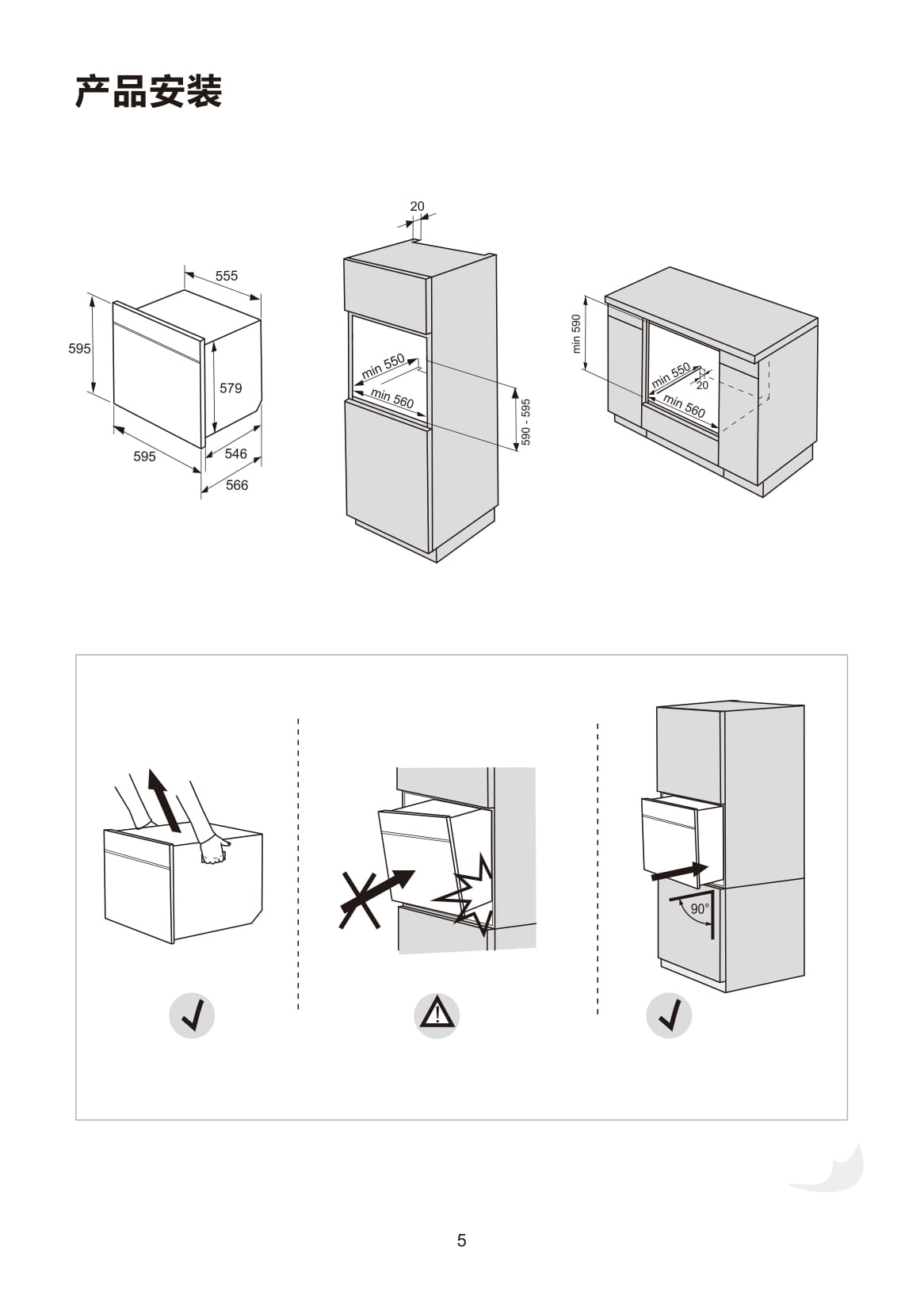 产品安装

555
595
579
595
546
566

20
min 550
min 560
590 - 595

min 590
min 550
20
min 560

90°

5