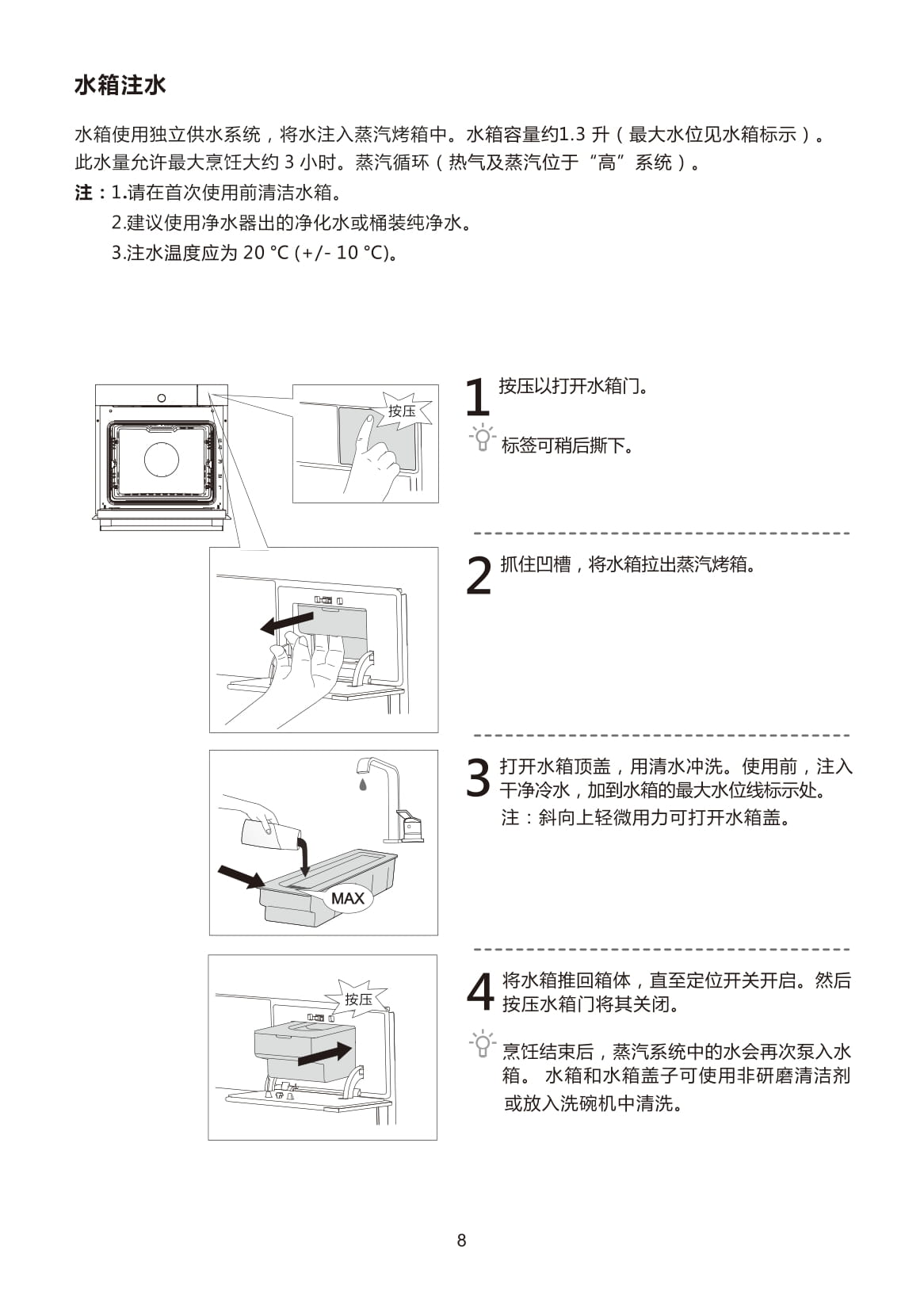 水箱注水

水箱使用独立供水系统，将水注入蒸汽烤箱中。水箱容量约1.3 升（最大水位见水箱标示）。此水量允许最大烹饪大约 3 小时。蒸汽循环（热气及蒸汽位于“高”系统）。

注：1.请在首次使用前清洁水箱。
2.建议使用净水器出的净化水或桶装纯净水。
3.注水温度应为 20 °C (+/- 10 °C)。

按压

1 按压以打开水箱门。

标签可稍后撕下。

2 抓住凹槽，将水箱拉出蒸汽烤箱。

MAX

3 打开水箱顶盖，用清水冲洗。使用前，注入干净冷水，加到水箱的最大水位线标示处。
注：斜向上轻微用力可打开水箱盖。

按压

4 将水箱推回箱体，直至定位开关开启。然后按压水箱门将其关闭。

烹饪结束后，蒸汽系统中的水会再次泵入水箱。 水箱和水箱盖子可使用非研磨清洁剂或放入洗碗机中清洗。

8