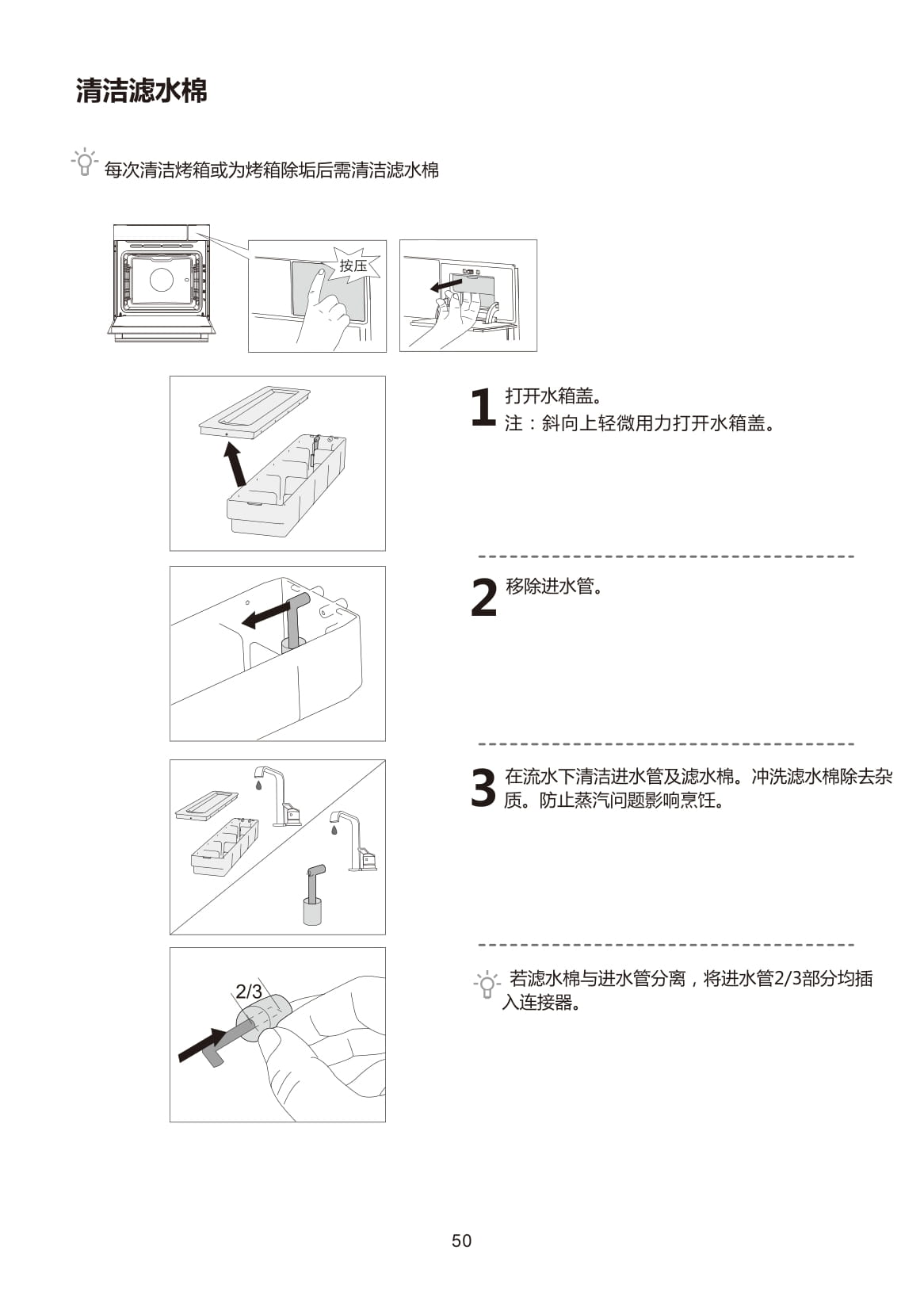 清洁滤水棉

每次清洁烤箱或为烤箱除垢后需清洁滤水棉

按压

1 打开水箱盖。
注：斜向上轻微用力打开水箱盖。

2 移除进水管。

3 在流水下清洁进水管及滤水棉。冲洗滤水棉除去杂质。防止蒸汽问题影响烹饪。

2/3

若滤水棉与进水管分离，将进水管2/3部分均插入连接器。

50